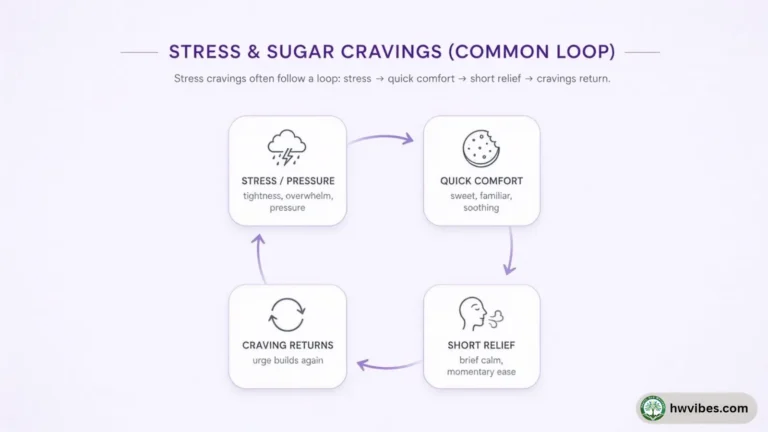 STRESS & SUGAR CRAVINGS (COMMON LOOP)

Stress cravings often follow a loop: stress → quick comfort → short relief → cravings return.

STRESS / PRESSURE
tightness, overwhelm, pressure

QUICK COMFORT
sweet, familiar, soothing

SHORT RELIEF
brief calm, momentary ease

CRAVING RETURNS
urge builds again

hwvibes.com